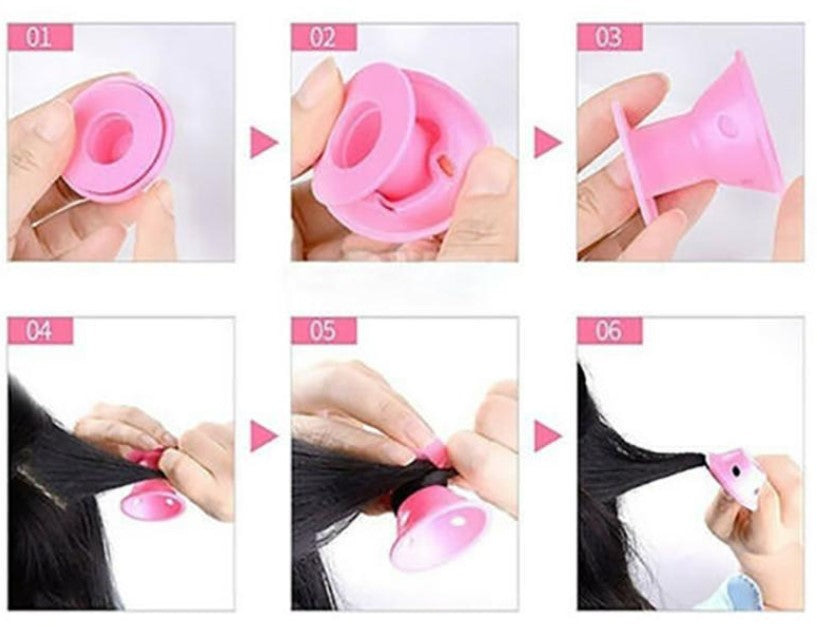 01

02

03

04

05

06